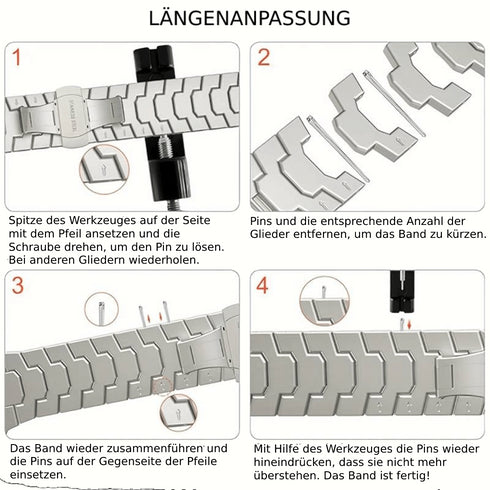 LÄNGENANPASSUNG

1

Spitze des Werkzeuges auf der Seite mit dem Pfeil ansetzen und die Schraube drehen, um den Pin zu lösen. Bei anderen Gliedern wiederholen.

2

Pins und die entsprechende Anzahl der Glieder entfernen, um das Band zu kürzen.

3

Das Band wieder zusammenführen und die Pins auf der Gegenseite der Pfeile einsetzen.

4

Mit Hilfe des Werkzeuges die Pins wieder hineindrücken, dass sie nicht mehr überstehen. Das Band ist fertig!